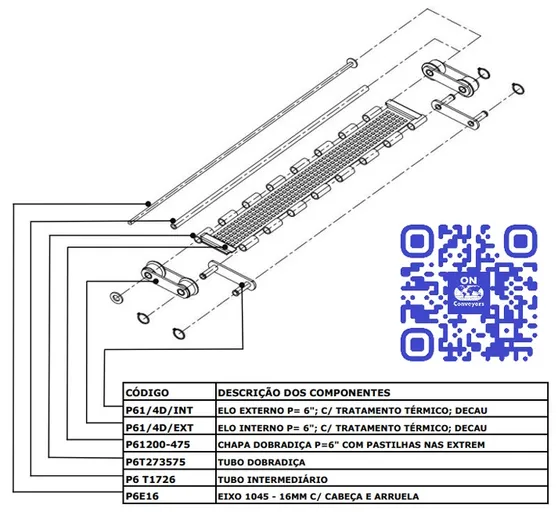 ON
Conveyors

| CÓDIGO | DESCRIÇÃO DOS COMPONENTES |
|---|---|
| P61/4D/INT | ELO EXTERNO P= 6"; C/ TRATAMENTO TÉRMICO; DECAU |
| P61/4D/EXT | ELO INTERNO P= 6"; C/ TRATAMENTO TÉRMICO; DECAU |
| P61200-475 | CHAPA DOBRADIÇA P=6" COM PASTILHAS NAS EXTREM |
| P6T273575 | TUBO DOBRADIÇA |
| P6 T1726 | TUBO INTERMEDIÁRIO |
| P6E16 | EIXO 1045 - 16MM C/ CABEÇA E ARRUELA |